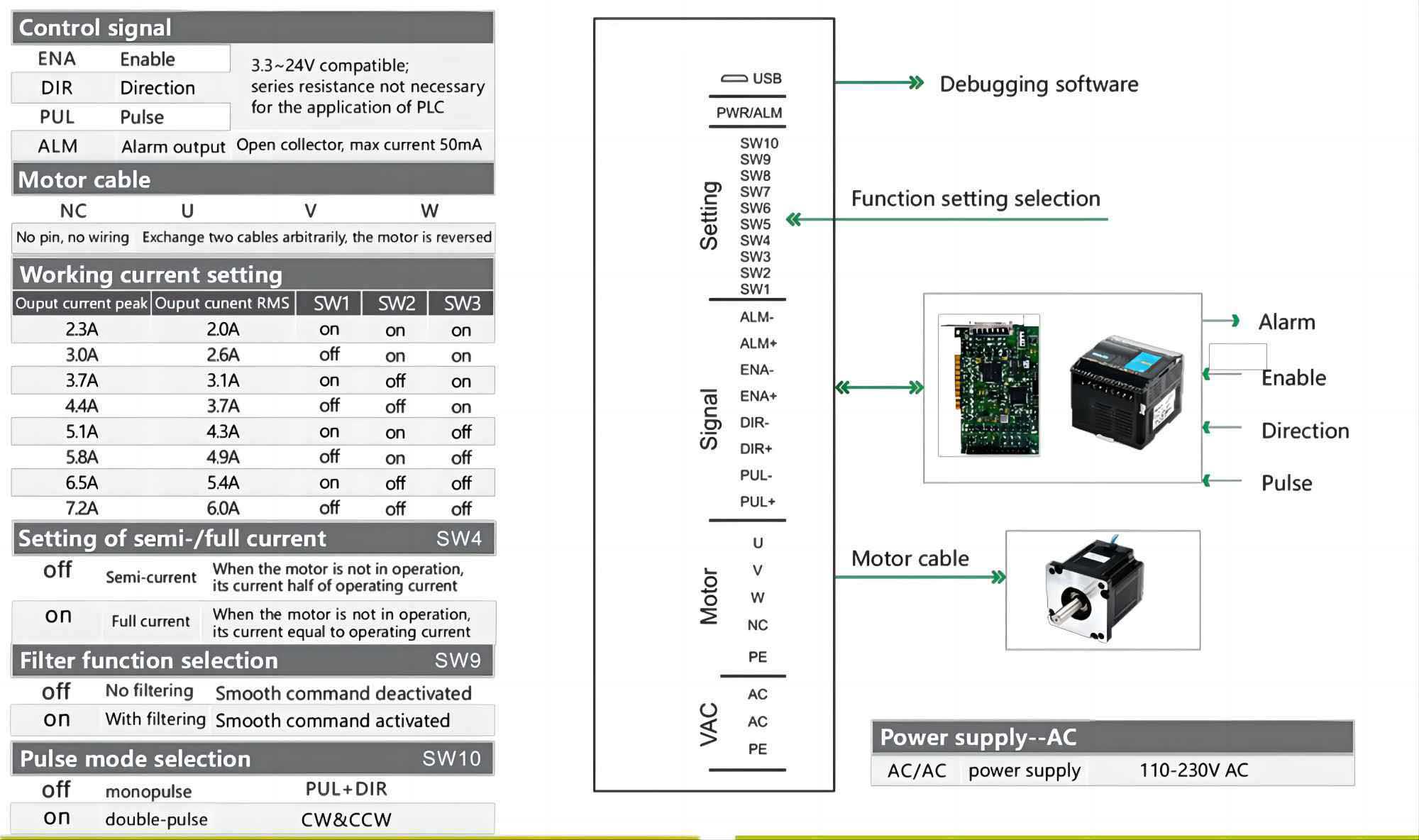 Control signal

| ENA | Enable | 3.3~24V compatible; series resistance not necessary for the application of PLC |
|---|---|---|
| DIR | Direction | |
| PUL | Pulse | |
| ALM | Alarm output | Open collector, max current 50mA |

Motor cable

| NC | U | V | W |
|---|---|---|---|
| No pin, no wiring | Exchange two cables arbitrarily, the motor is reversed | | |

Working current setting

| Ouput current peak | Ouput cunent RMS | SW1 | SW2 | SW3 |
|---|---|---|---|---|
| 2.3A | 2.0A | on | on | on |
| 3.0A | 2.6A | off | on | on |
| 3.7A | 3.1A | on | off | on |
| 4.4A | 3.7A | off | off | on |
| 5.1A | 4.3A | on | on | off |
| 5.8A | 4.9A | off | on | off |
| 6.5A | 5.4A | on | off | off |
| 7.2A | 6.0A | off | off | off |

Setting of semi-/full current SW4

| off | Semi-current | When the motor is not in operation, its current half of operating current |
|---|---|---|
| on | Full current | When the motor is not in operation, its current equal to operating current |

Filter function selection SW9

| off | No filtering | Smooth command deactivated |
|---|---|---|
| on | With filtering | Smooth command activated |

Pulse mode selection SW10

| off | monopulse | PUL+DIR |
|---|---|---|
| on | double-pulse | CW&CCW |

USB
PWR/ALM
Setting
SW10
SW9
SW8
SW7
SW6
SW5
SW4
SW3
SW2
SW1
Signal
ALM-
ALM+
ENA-
ENA+
DIR-
DIR+
PUL-
PUL+
Motor
U
V
W
NC
PE
VAC
AC
AC
PE

Debugging software

Function setting selection

Alarm
Enable
Direction
Pulse

Motor cable

Power supply--AC

| AC/AC | power supply | 110-230V AC |
|---|---|---|