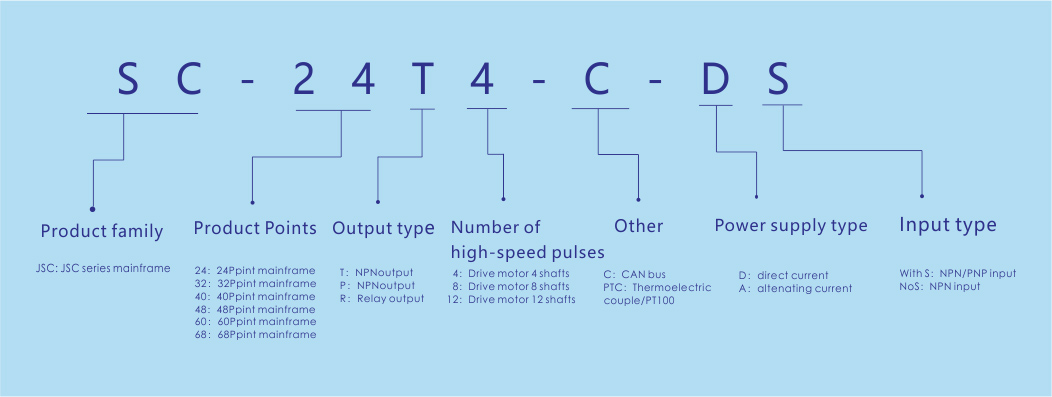 SC-24T4-C-DS

Product family

JSC: JSC series mainframe

Product Points

24: 24Ppint mainframe
32: 32Ppint mainframe
40: 40Ppint mainframe
48: 48Ppint mainframe
60: 60Ppint mainframe
68: 68Ppint mainframe

Output type

T: NPNoutput
P: NPNoutput
R: Relay output

Number of high-speed pulses

4: Drive motor 4 shafts
8: Drive motor 8 shafts
12: Drive motor 12 shafts

Other

C: CAN bus
PTC: Thermoelectric couple/PT100

Power supply type

D: direct current
A: altenating current

Input type

With S: NPN/PNP input
NoS: NPN input