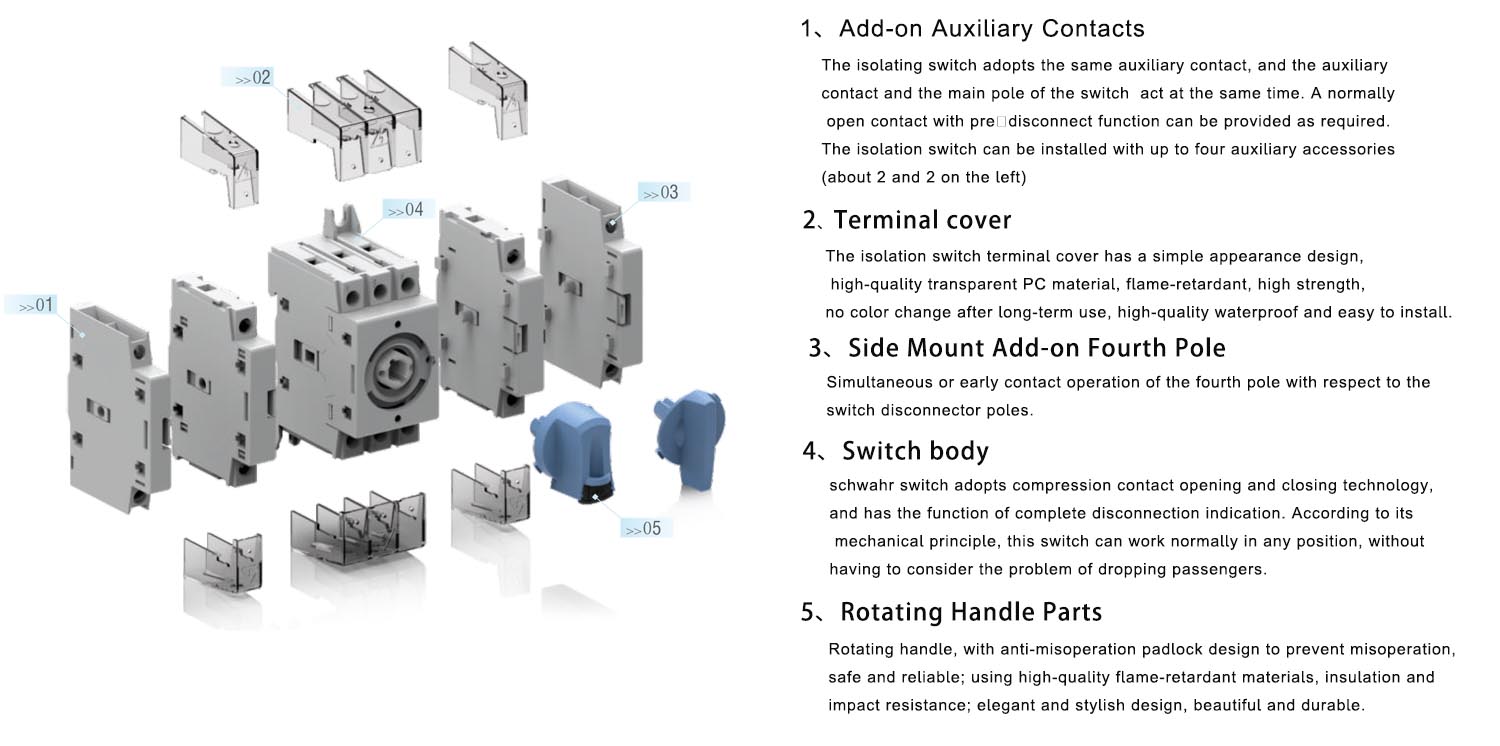 >>02

>>04

>>03

>>01

>>05

1、Add-on Auxiliary Contacts

The isolating switch adopts the same auxiliary contact, and the auxiliary contact and the main pole of the switch act at the same time. A normally open contact with pre□disconnect function can be provided as required. The isolation switch can be installed with up to four auxiliary accessories (about 2 and 2 on the left)

2、Terminal cover

The isolation switch terminal cover has a simple appearance design, high-quality transparent PC material, flame-retardant, high strength, no color change after long-term use, high-quality waterproof and easy to install.

3、Side Mount Add-on Fourth Pole

Simultaneous or early contact operation of the fourth pole with respect to the switch disconnector poles.

4、Switch body

schwahr switch adopts compression contact opening and closing technology, and has the function of complete disconnection indication. According to its mechanical principle, this switch can work normally in any position, without having to consider the problem of dropping passengers.

5、Rotating Handle Parts

Rotating handle, with anti-misoperation padlock design to prevent misoperation, safe and reliable; using high-quality flame-retardant materials, insulation and impact resistance; elegant and stylish design, beautiful and durable.