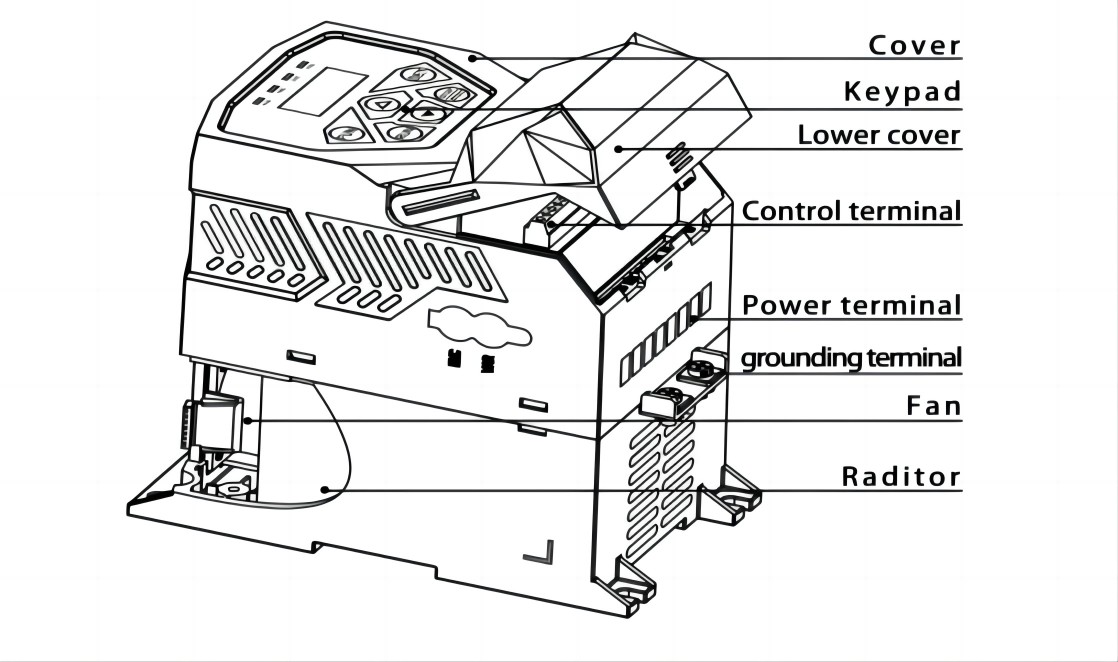 Cover
Keypad
Lower cover
Control terminal
Power terminal
grounding terminal
Fan
Raditor