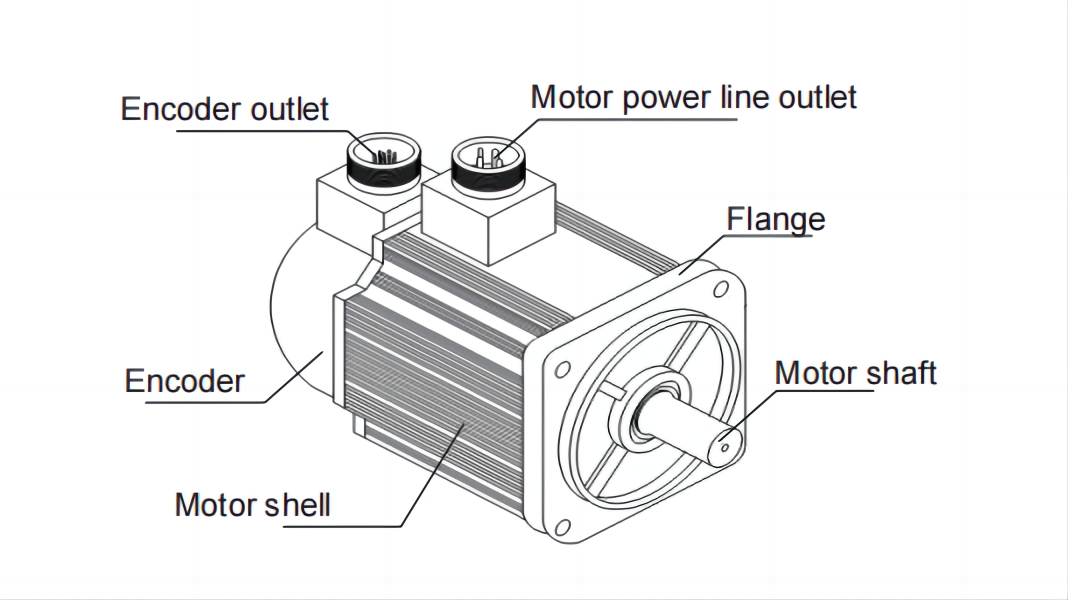 Encoder outlet

Motor power line outlet

Flange

Encoder

Motor shaft

Motor shell