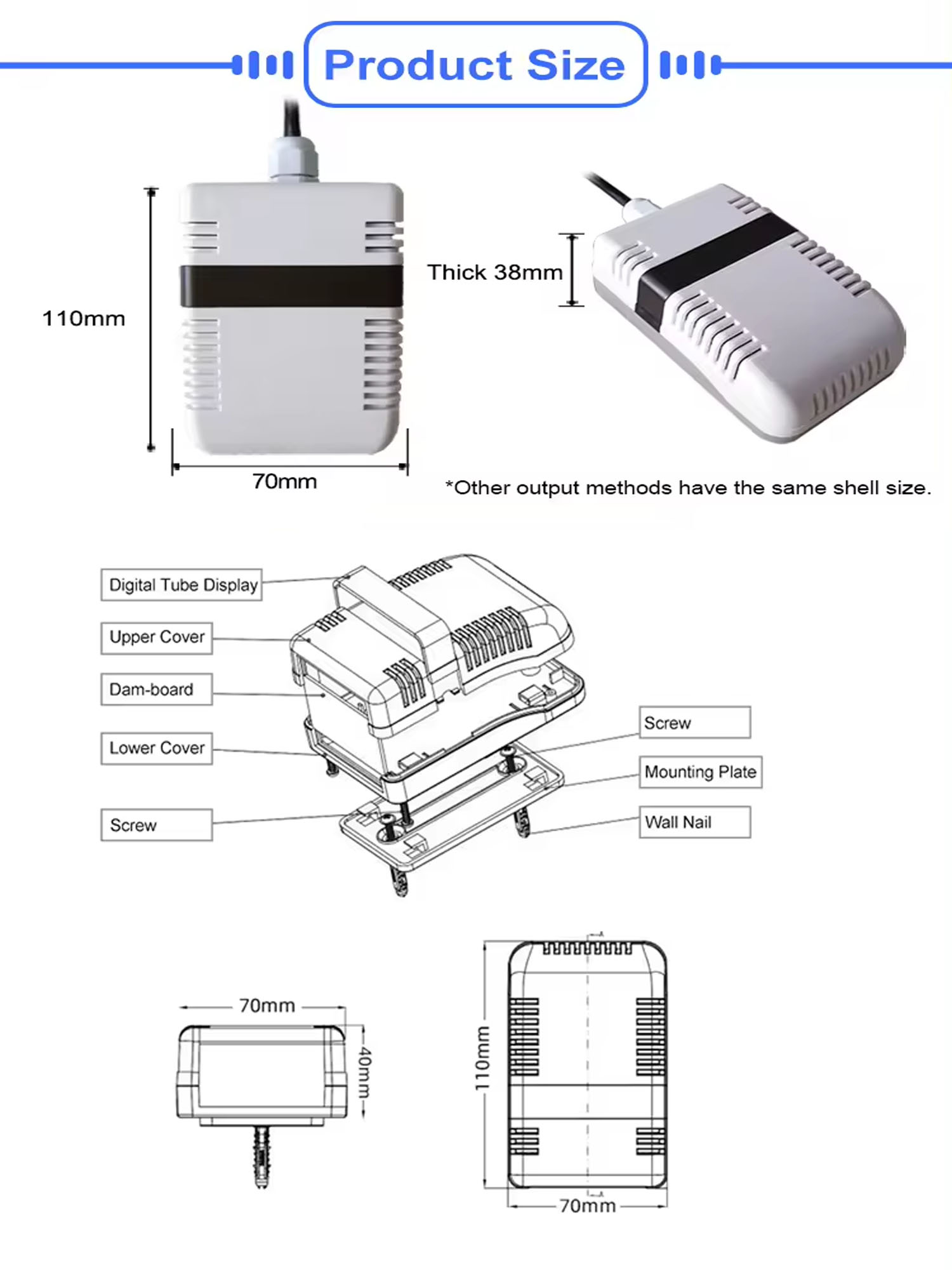 Product Size

110mm

70mm

Thick 38mm

*Other output methods have the same shell size.

Digital Tube Display

Upper Cover

Dam-board

Lower Cover

Screw

Screw

Mounting Plate

Wall Nail

70mm

40mm

110mm

70mm