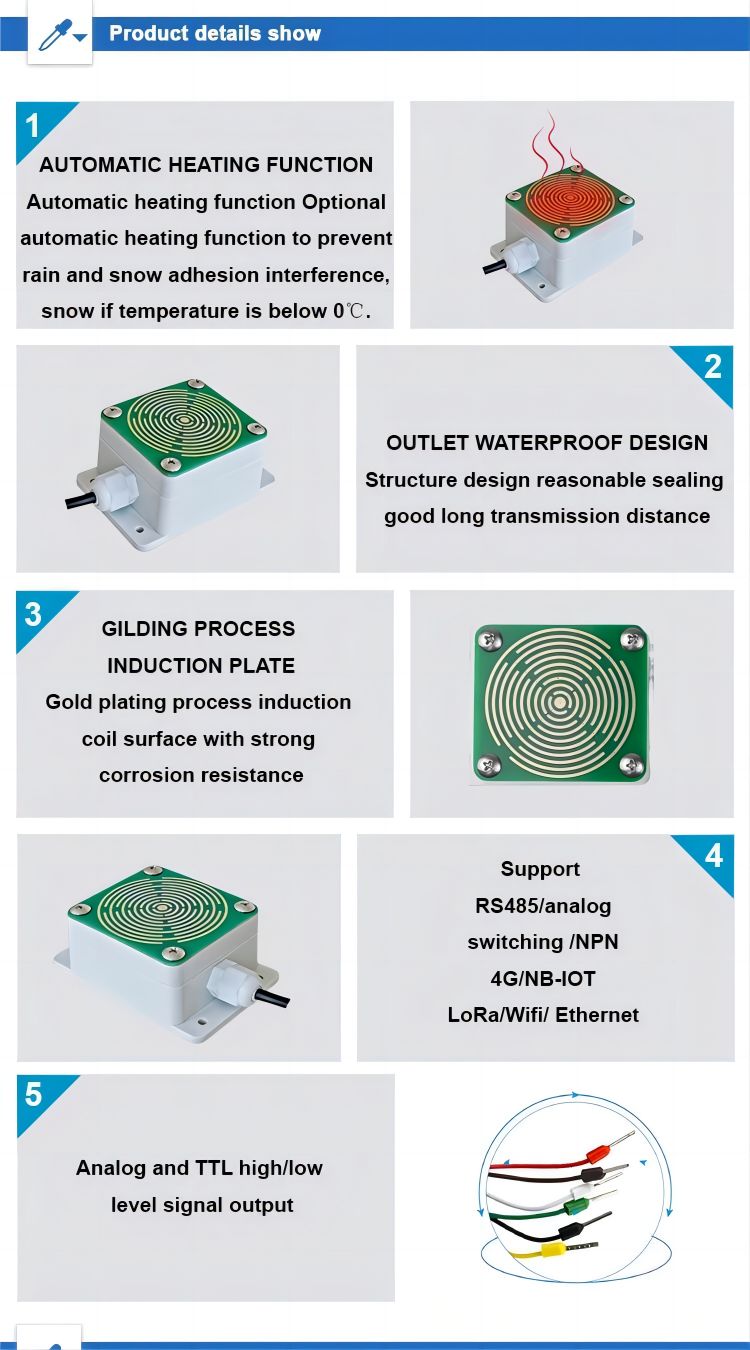 Product details show

1

AUTOMATIC HEATING FUNCTION

Automatic heating function Optional automatic heating function to prevent rain and snow adhesion interference, snow if temperature is below 0℃.

2

OUTLET WATERPROOF DESIGN

Structure design reasonable sealing good long transmission distance

3

GILDING PROCESS INDUCTION PLATE

Gold plating process induction coil surface with strong corrosion resistance

4

Support RS485/analog switching /NPN 4G/NB-IOT LoRa/Wifi/ Ethernet

5

Analog and TTL high/low level signal output